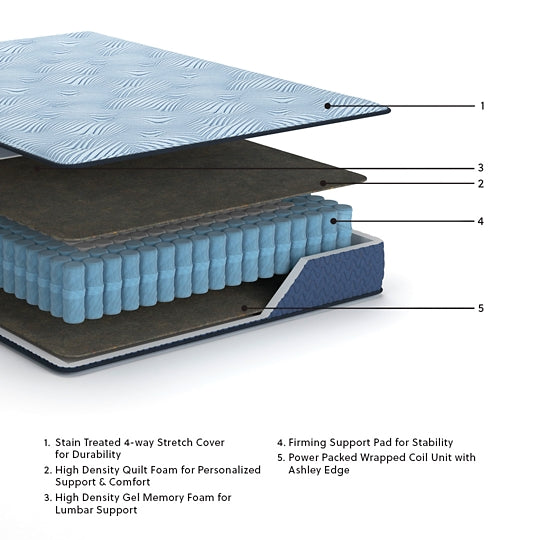 1
3
2
4
5

1. Stain Treated 4-way Stretch Cover for Durability
2. High Density Quilt Foam for Personalized Support & Comfort
3. High Density Gel Memory Foam for Lumbar Support

4. Firming Support Pad for Stability
5. Power Packed Wrapped Coil Unit with Ashley Edge